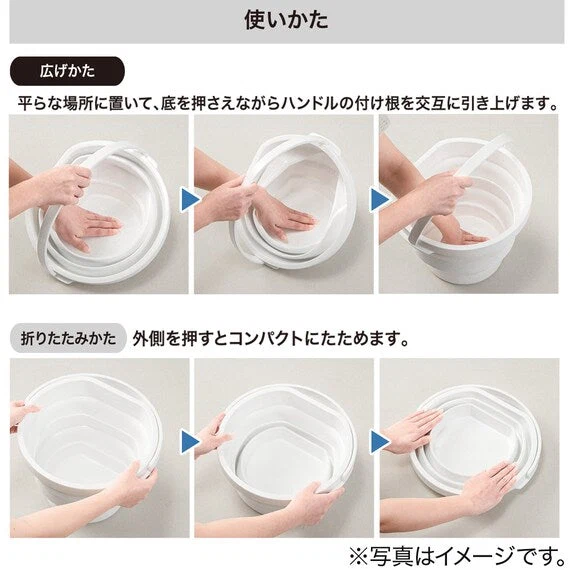 使いかた

広げかた

平らな場所に置いて、底を押さえながらハンドルの付け根を交互に引き上げます。

折りたたみかた

外側を押すとコンパクトにたためます。

※写真はイメージです。